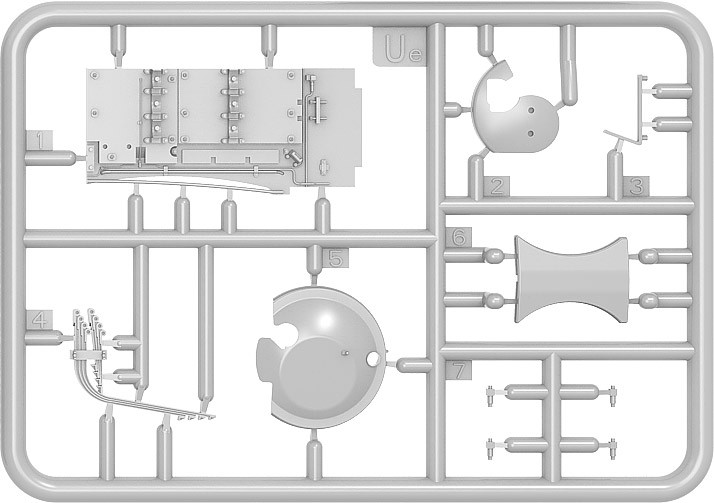 Ue
1
2
3
6
5
4
7