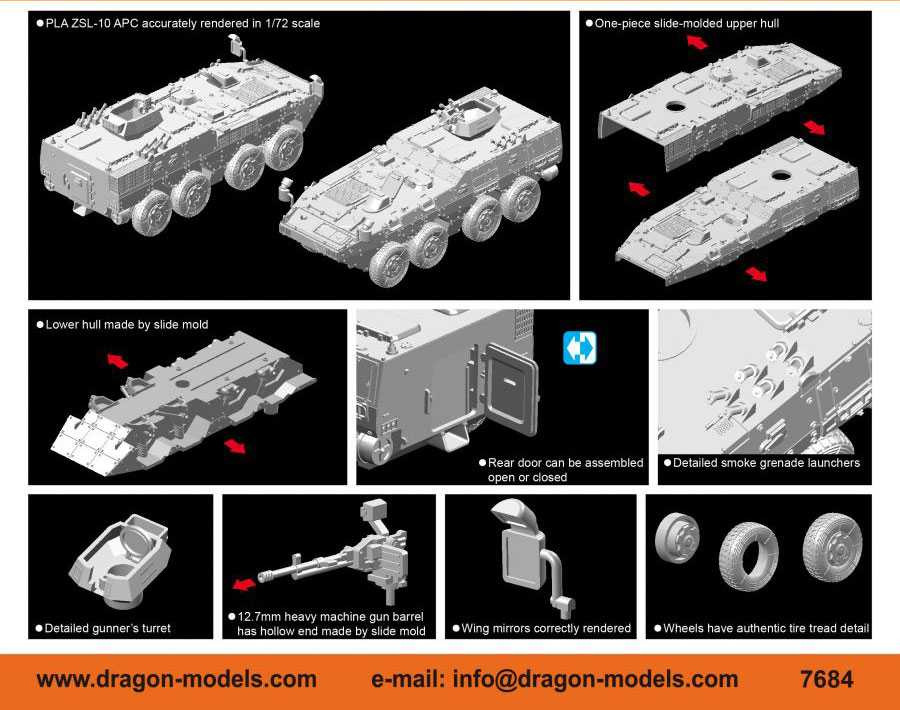 ●PLA ZSL-10 APC accurately rendered in 1/72 scale

●One-piece slide-molded upper hull

●Lower hull made by slide mold

●Rear door can be assembled open or closed

●Detailed smoke grenade launchers

●Detailed gunner's turret

●12.7mm heavy machine gun barrel has hollow end made by slide mold

●Wing mirrors correctly rendered

●Wheels have authentic tire tread detail

www.dragon-models.com e-mail: info@dragon-models.com 7684