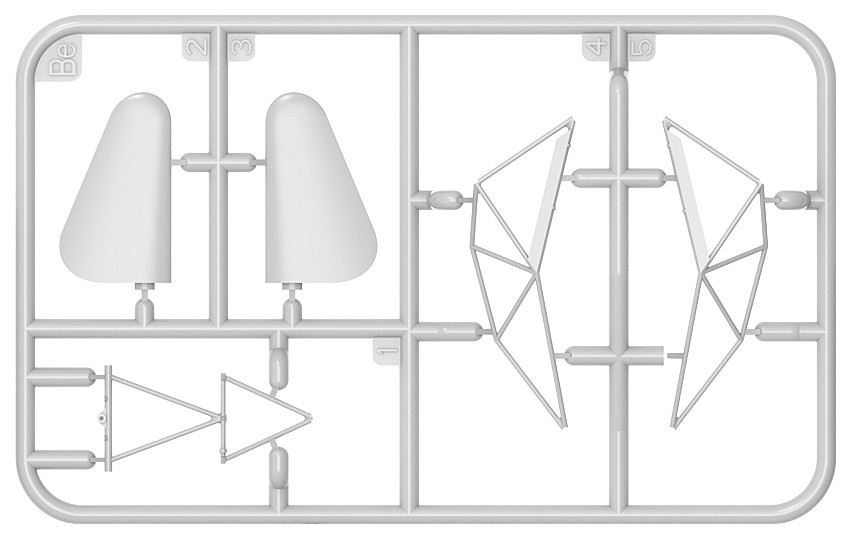 Be
2
3
4
5
1