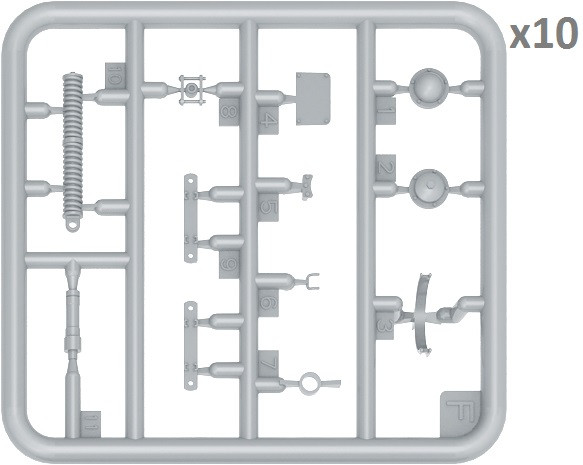 x10

10
8
4
1
2
5
9
6
3
7
11
F