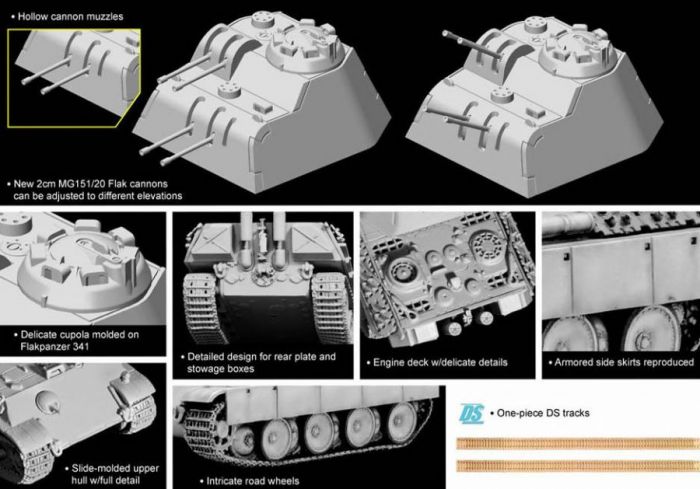 • Hollow cannon muzzles

• New 2cm MG151/20 Flak cannons can be adjusted to different elevations

• Delicate cupola molded on Flakpanzer 341

• Detailed design for rear plate and stowage boxes

• Engine deck w/delicate details

• Armored side skirts reproduced

• Slide-molded upper hull w/full detail

• Intricate road wheels

DS

• One-piece DS tracks